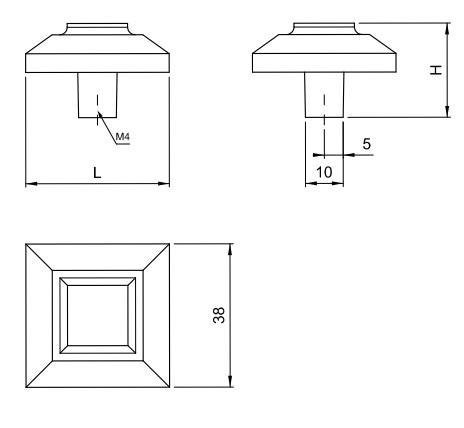 M4
L
H
5
10
38