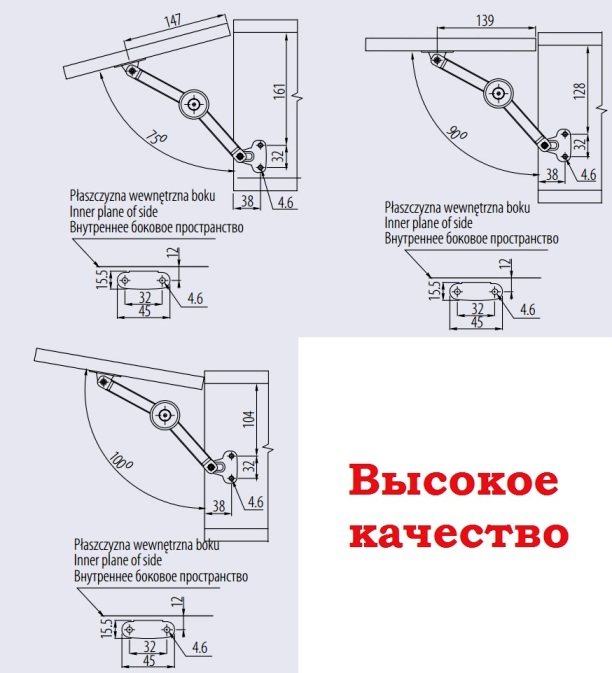 147
161
75°
32
38
4.6
Płaszczyzna wewnętrzna boku
Inner plane of side
Внутреннее боковое пространство
12
15.5
32
45
4.6

139
128
90°
32
38
4.6
Płaszczyzna wewnętrzna boku
Inner plane of side
Внутреннее боковое пространство
12
15.5
32
45
4.6

104
100°
32
38
4.6
Płaszczyzna wewnętrzna boku
Inner plane of side
Внутреннее боковое пространство
12
15.5
32
45
4.6

Высокое качество