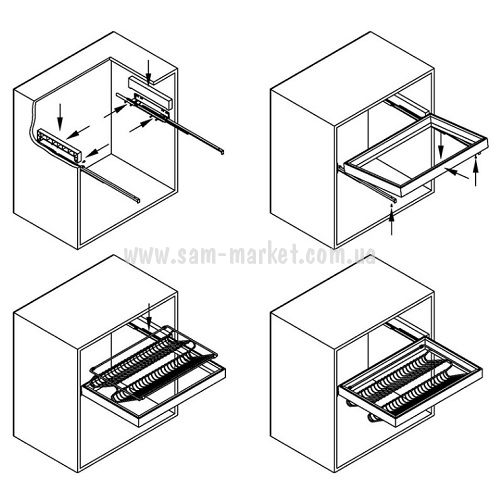 www.sam-market.com.ua