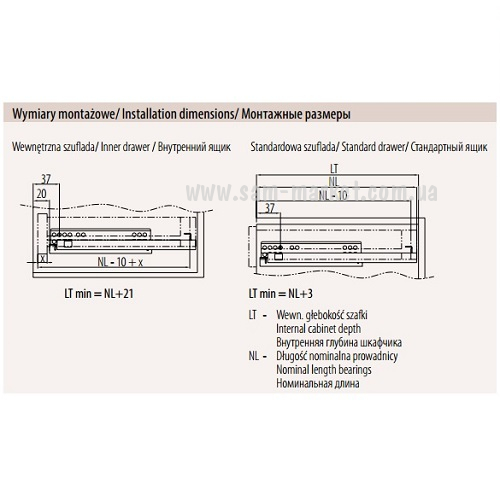 Wymiary montażowe/ Installation dimensions/ Монтажные размеры

Wewnętrzna szuflada/ Inner drawer / Внутренний ящик

37
20
X
NL - 10 + x

LT min = NL+21

Standardowa szuflada/ Standard drawer/ Стандартный ящик

LT
NL
NL - 10
37

www.sam-market.com.ua

LT min = NL+3

LT - Wewn. głebokość szafki
Internal cabinet depth
Внутренняя глубина шкафчика
NL - Długość nominalna prowadnicy
Nominal length bearings
Номинальная длина